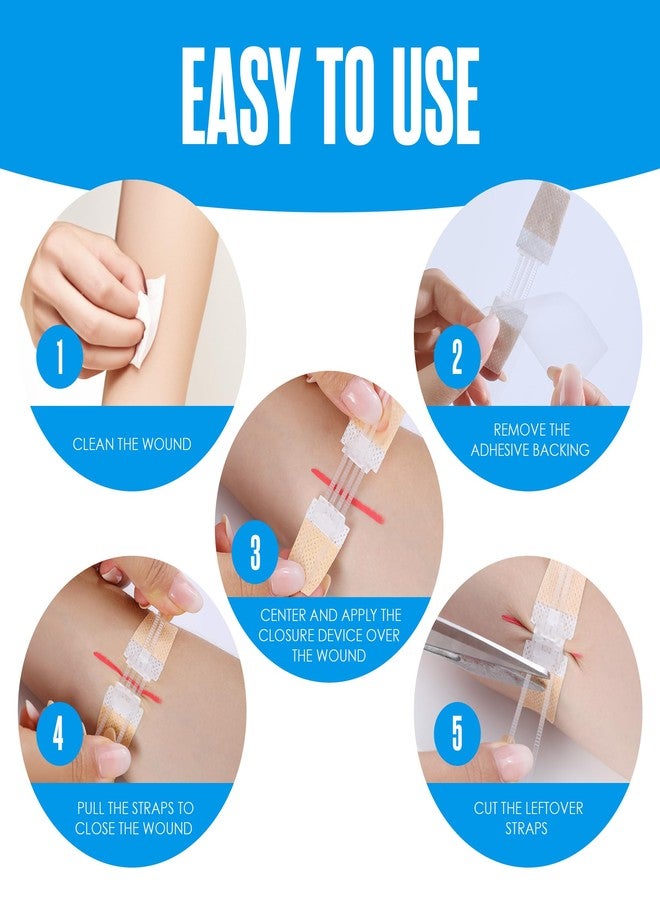 EASY TO USE

1

CLEAN THE WOUND

2

REMOVE THE ADHESIVE BACKING

3

CENTER AND APPLY THE CLOSURE DEVICE OVER THE WOUND

4

PULL THE STRAPS TO CLOSE THE WOUND

5

CUT THE LEFTOVER STRAPS